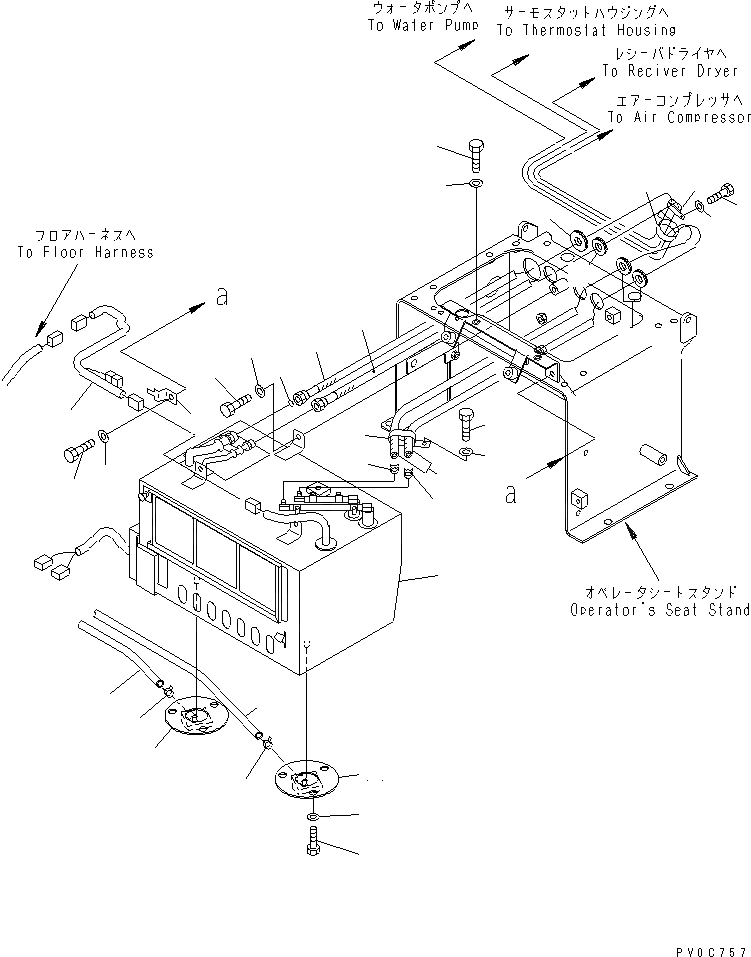 ウォータポンプへ
To Water Pump

サーモスタットハウジングへ
To Thermostat Housing

レシーバドライヤへ
To Reciver Dryer

エアーコンプレッサへ
To Air Compressor

フロアハーネスへ
To Floor Harness

a

a

オペレータシートスタンド
Operator's Seat Stand

PV0C757