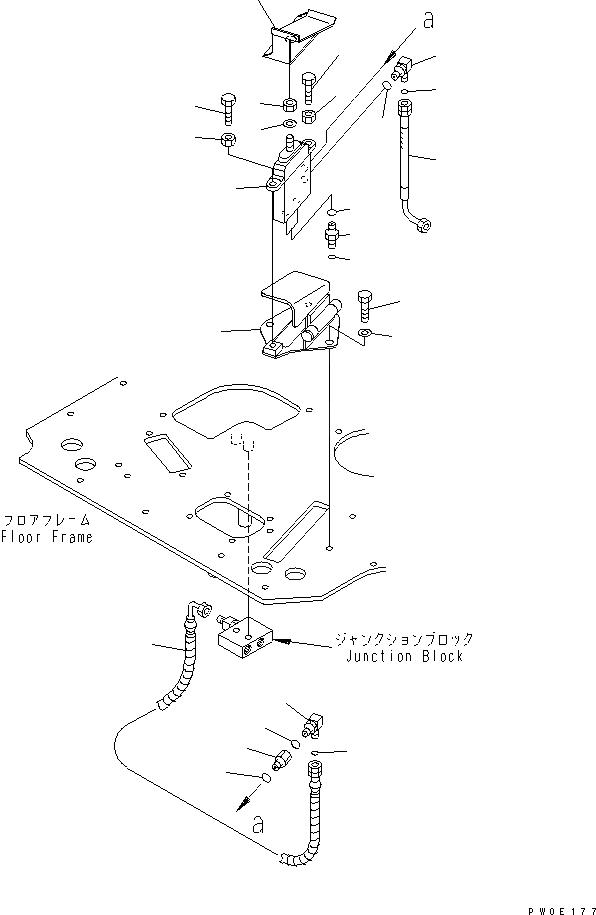 a

フロアフレーム
Floor Frame

ジャンクションブロック
Junction Block

a

PW0E177