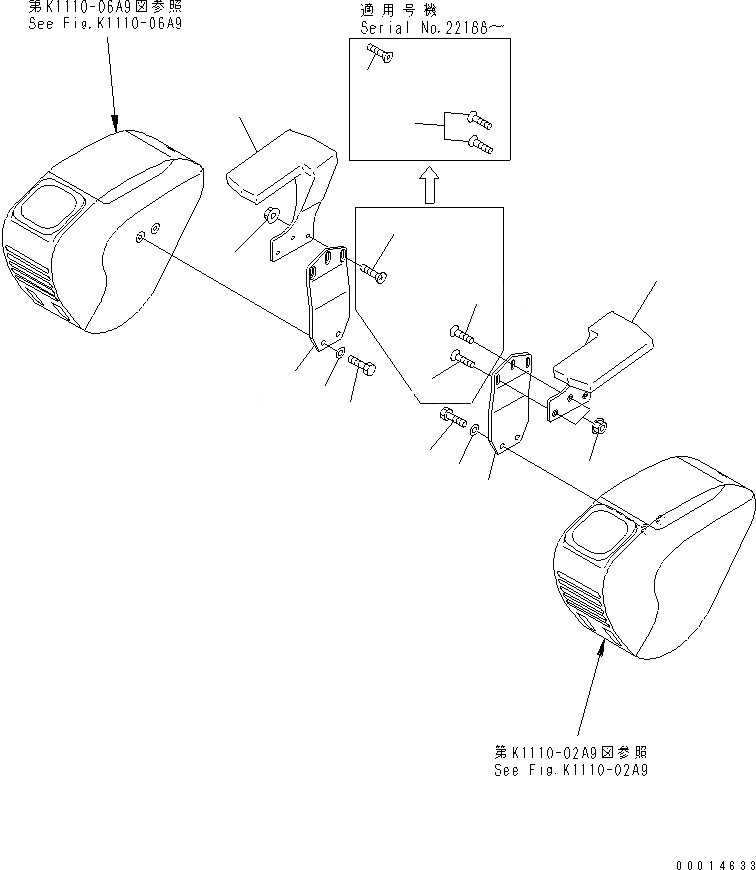 第K1110-06A9図参照
See Fig.K1110-06A9

適用号機
Serial No.22166~

第K1110-02A9図参照
See Fig.K1110-02A9

00014633