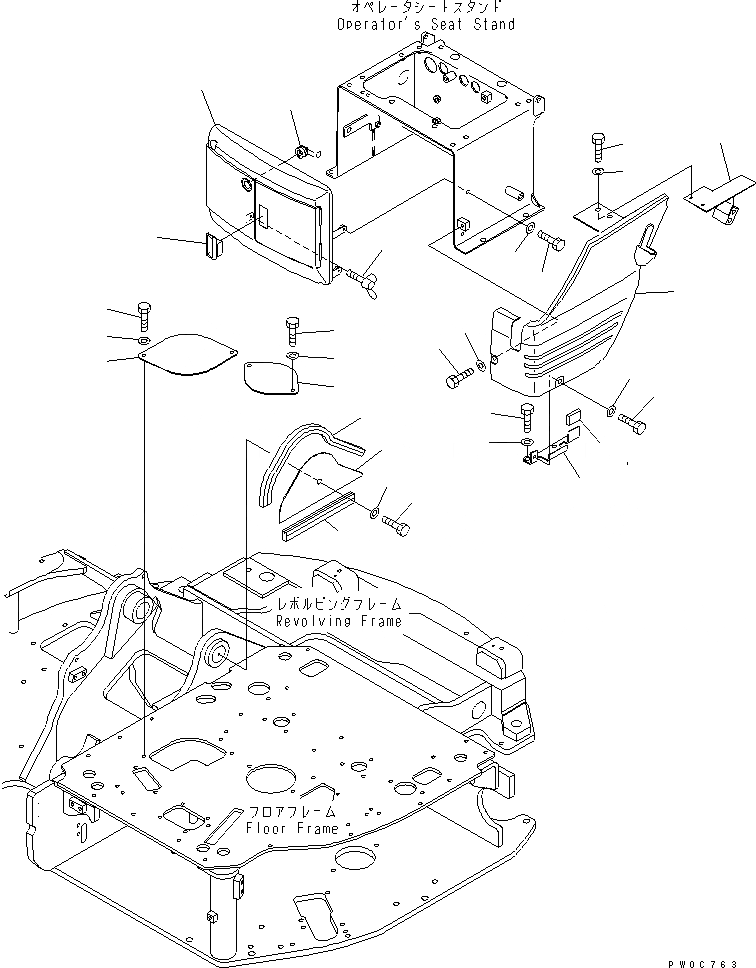 オペレータシートスタンド
Operator's Seat Stand

レボルビングフレーム
Revolving Frame

フロアフレーム
Floor Frame

PW0C763