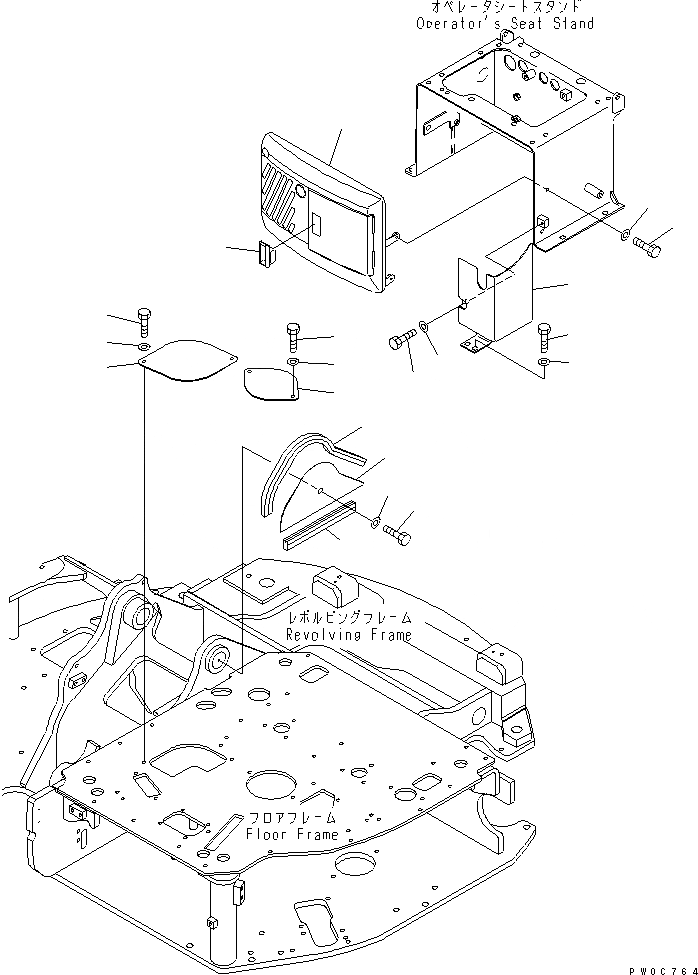 オペレータシートスタンド
Operator's Seat Stand

レボルビングフレーム
Revolving Frame

フロアフレーム
Floor Frame

PW0C764