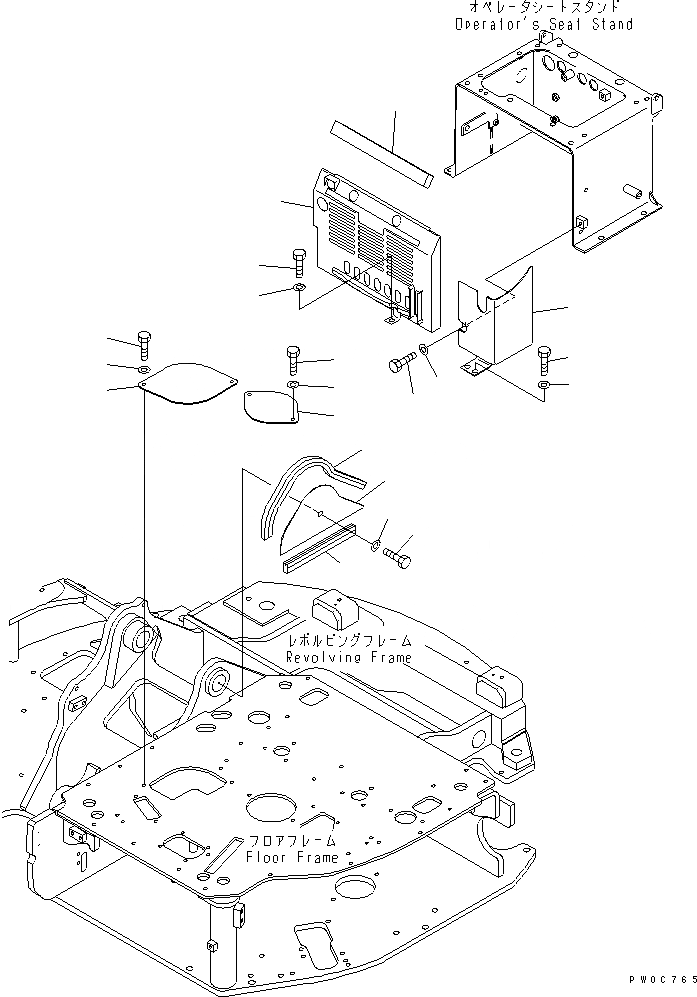 オペレータシートスタンド
Operator's Seat Stand

レボルビングフレーム
Revolving Frame

フロアフレーム
Floor Frame

PW0C765