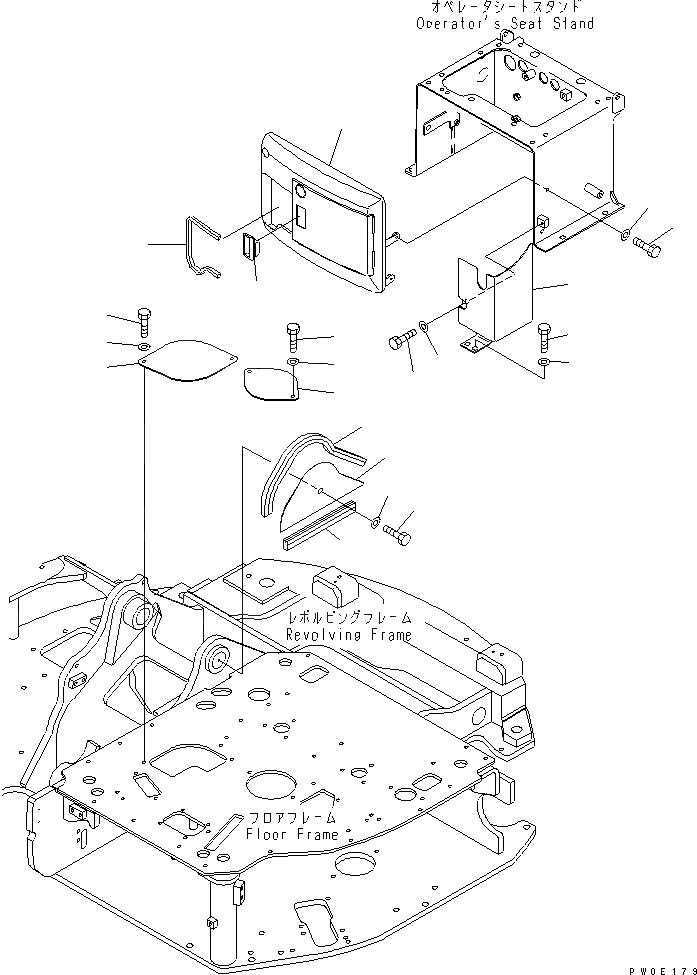 オペレータシートスタンド
Operator's Seat Stand

レボルビングフレーム
Revolving Frame

フロアフレーム
Floor Frame

PW0E179