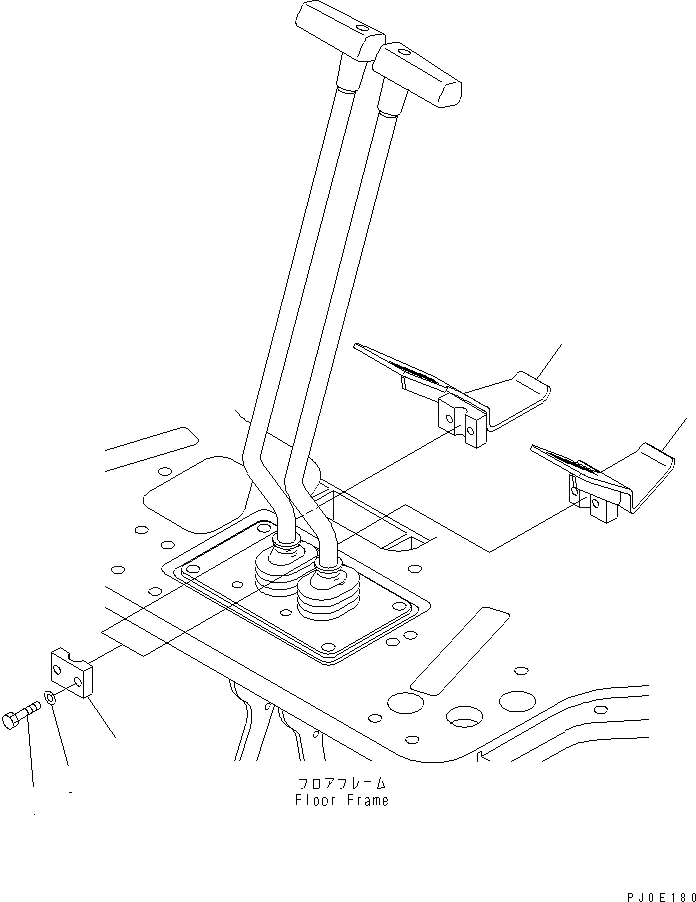 フロアフレーム
Floor Frame

PJ0E180