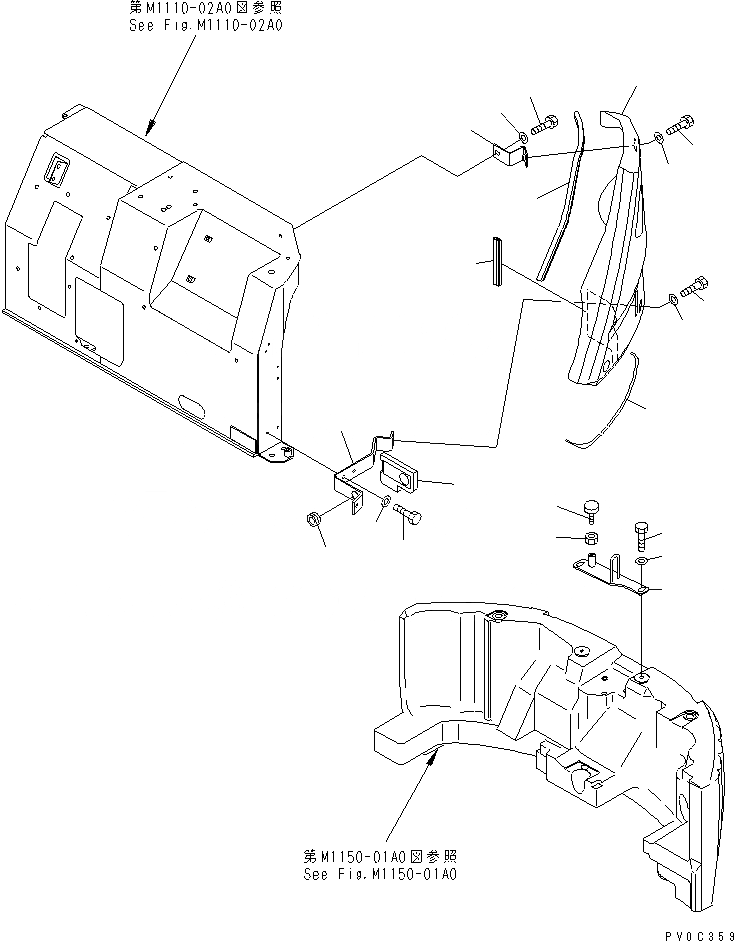 第M1110-02A0図参照
See Fig.M1110-02A0

第M1150-01A0図参照
See Fig.M1150-01A0

PV0C359