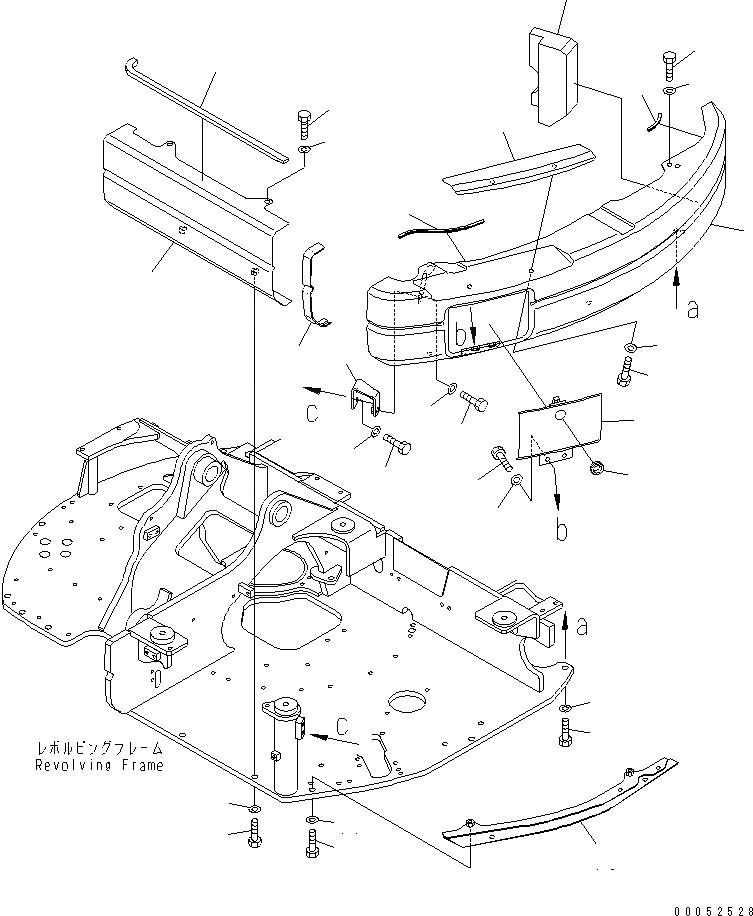 a
b
c
b
a
c
レボルビングフレーム
Revolving Frame
00052528