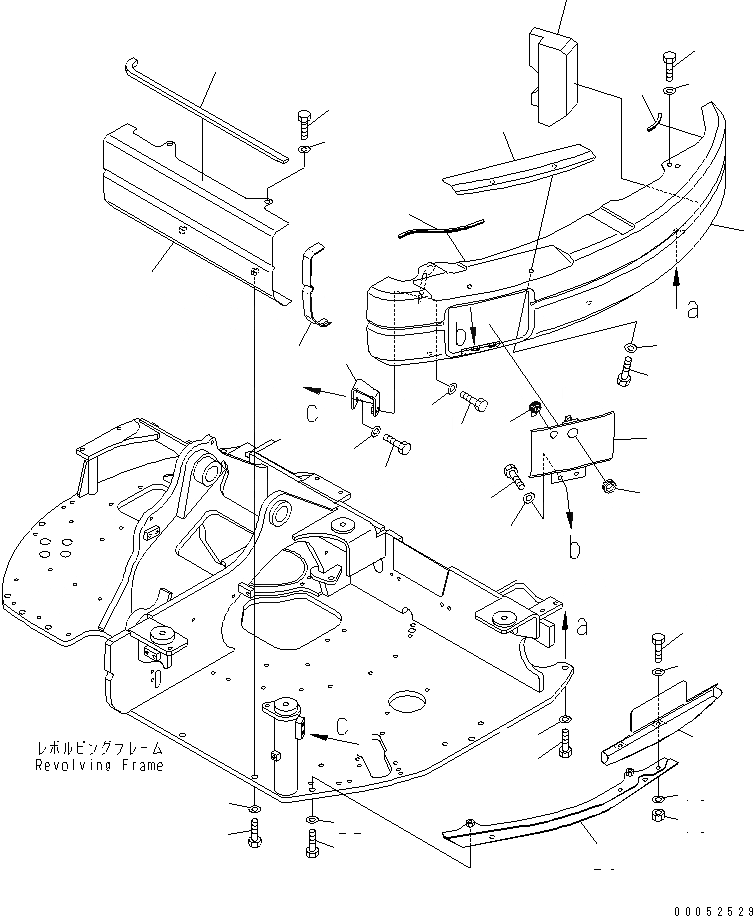 a
b
c
b
a
c
レボルビングフレーム
Revolving Frame
00052529