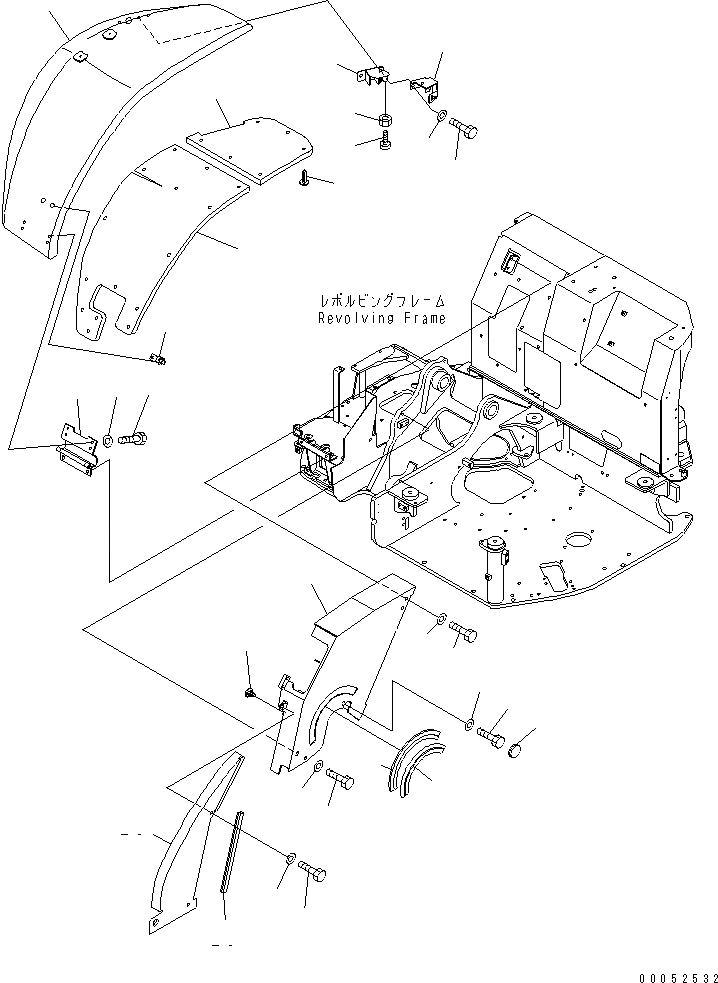 レボルビングフレーム
Revolving Frame

00052532