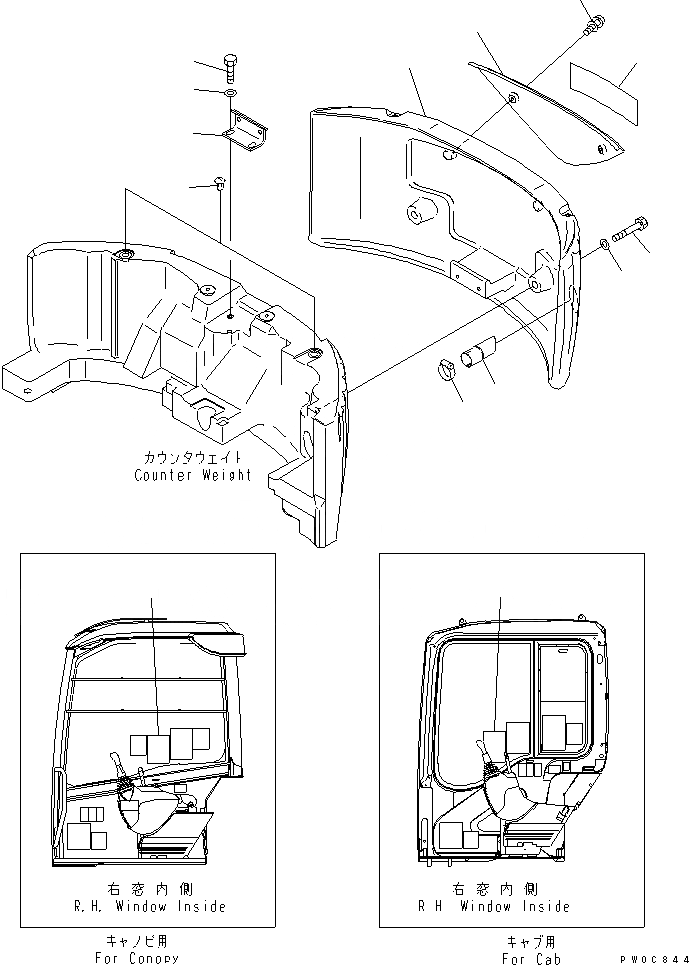 カウンタウェイト
Counter Weight

右窓内側
R.H. Window Inside

右窓内側
R H Window Inside

キャノピ用
For Conopy

キャブ用
For Cab

PW0C844