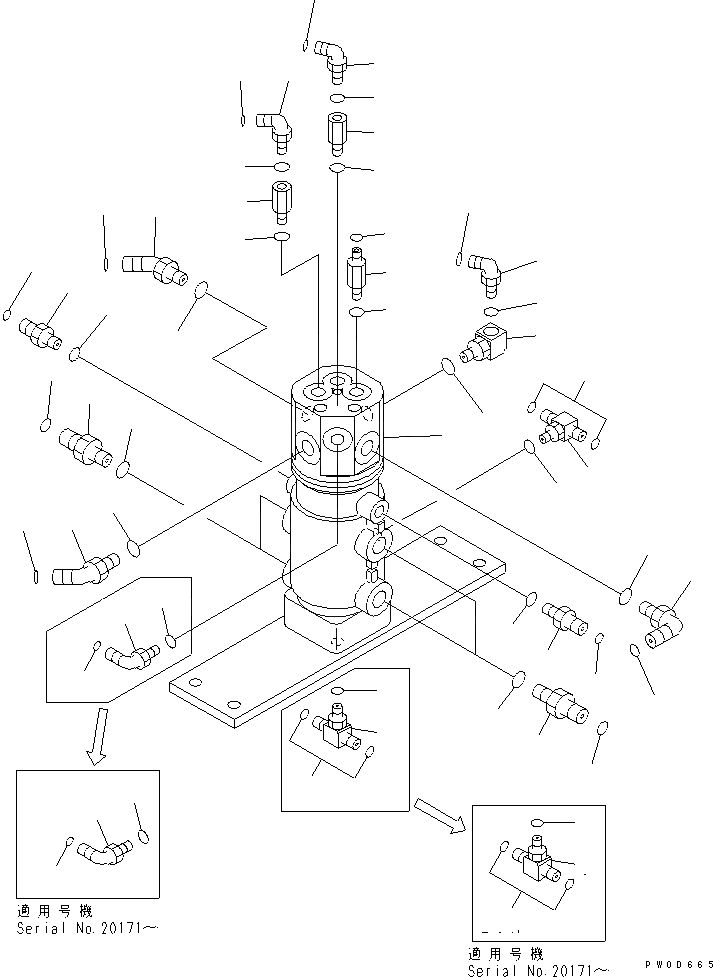 適用号機
Serial No.20171～

適用号機
Serial No.20171～

PW00665