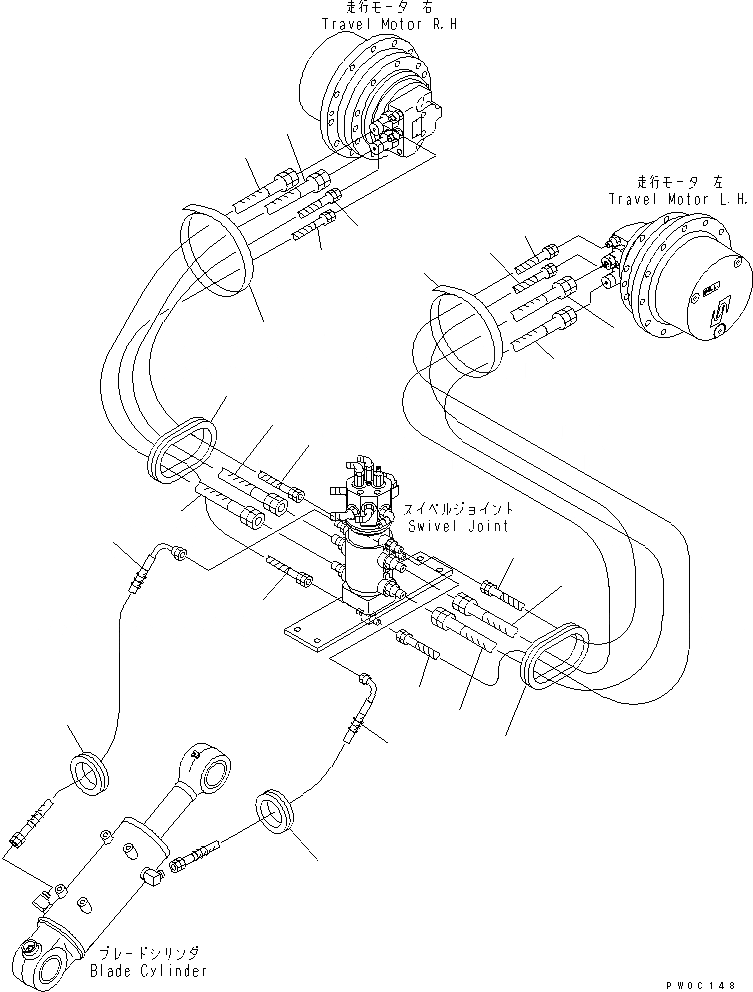 走行モータ 右
Travel Motor R.H

走行モータ 左
Travel Motor L.H.

スイベルジョイント
Swivel Joint

ブレードシリンダ
Blade Cylinder

PW0C148