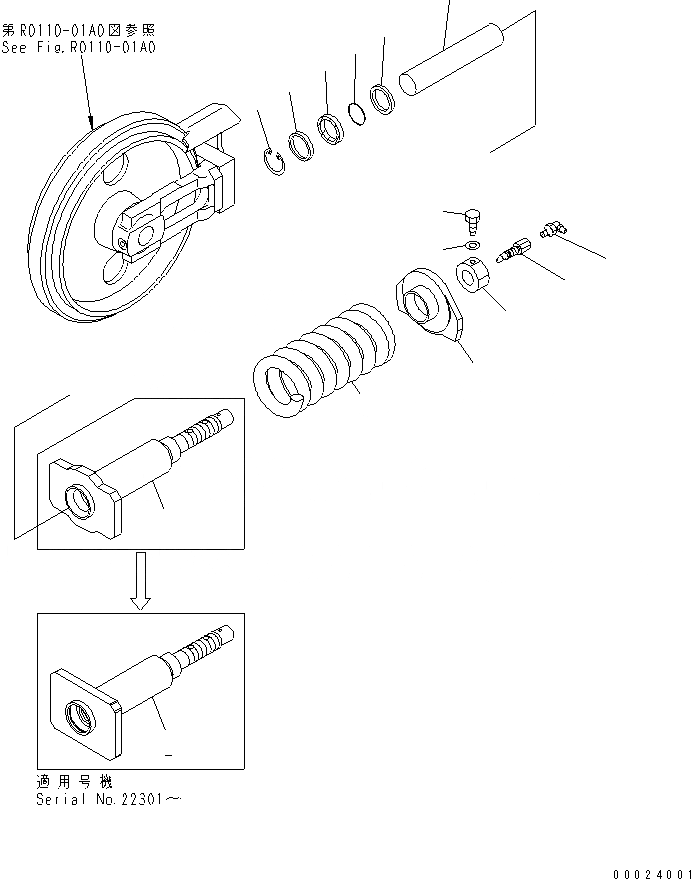 第R0110-01A0図参照
See Fig.R0110-01A0

適用号機
Serial No.22301～

00024001