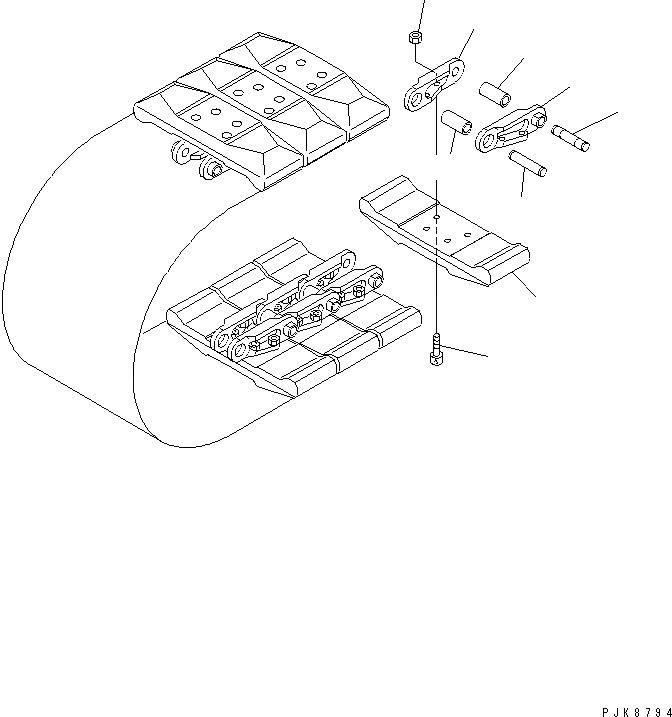 PJK8794