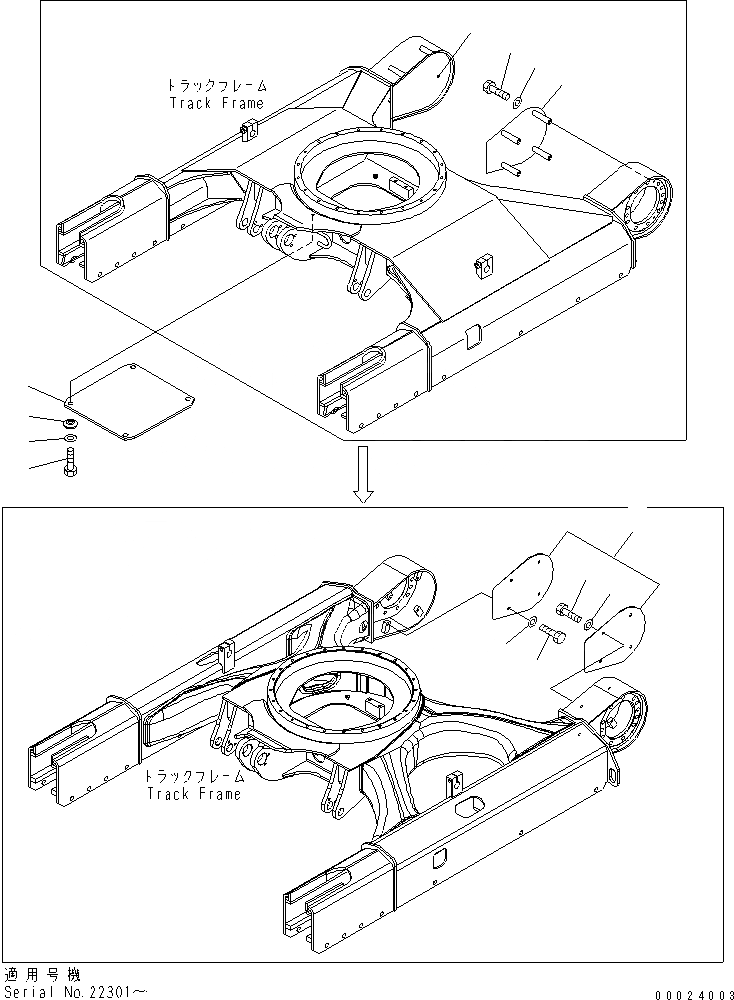 トラックフレーム
Track Frame

トラックフレーム
Track Frame

適用号機
Serial No.22301～

00024003