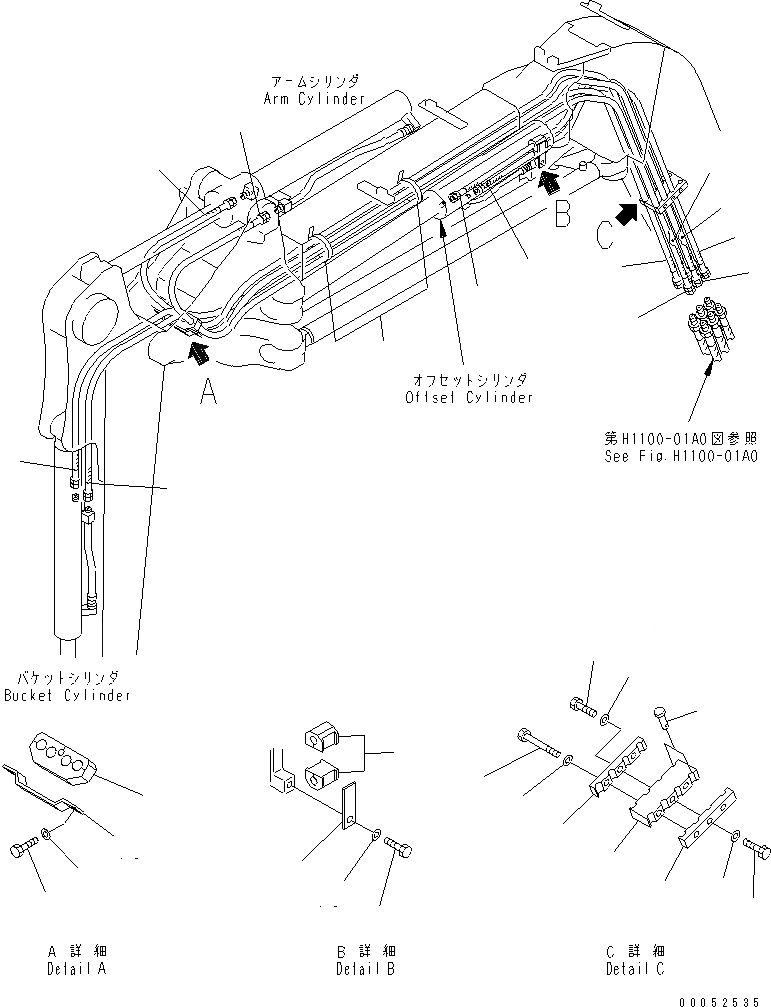 アームシリンダ
Arm Cylinder

B

C

A

オフセットシリンダ
Offset Cylinder

第H1100-01A0図参照
See Fig.H1100-01A0

バケットシリンダ
Bucket Cylinder

A 詳 細
Detail A

B 詳 細
Detail B

C 詳 細
Detail C

00052535