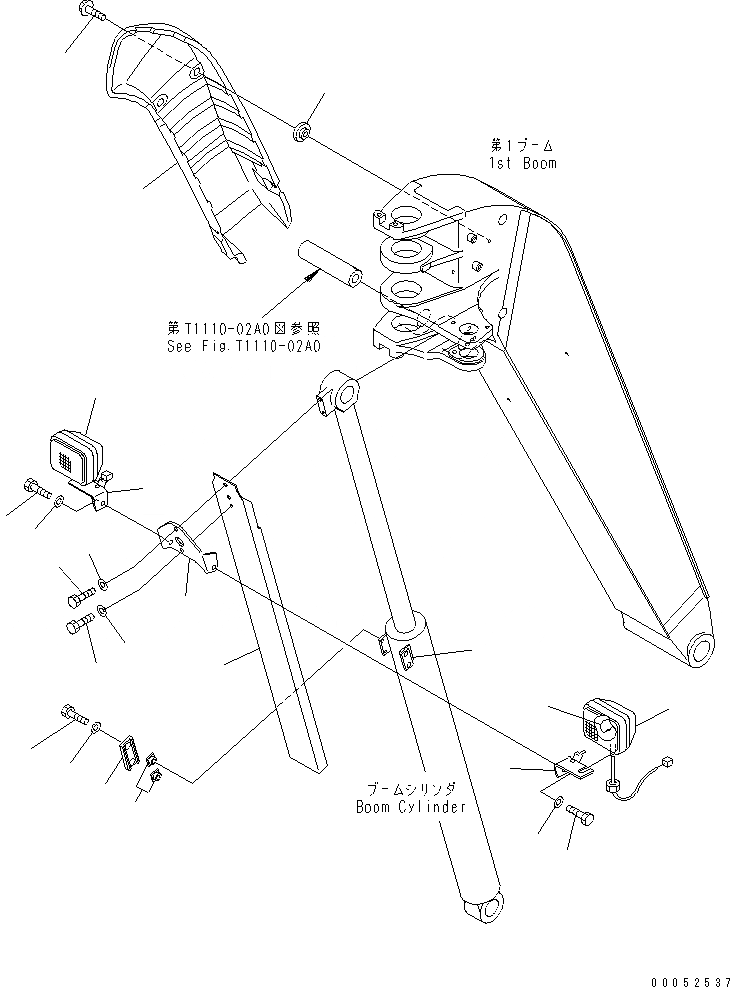 第1ブーム
1st Boom

第T1110-02A0図参照
See Fig.T1110-02A0

ブームシリンダ
Boom Cylinder

00052537