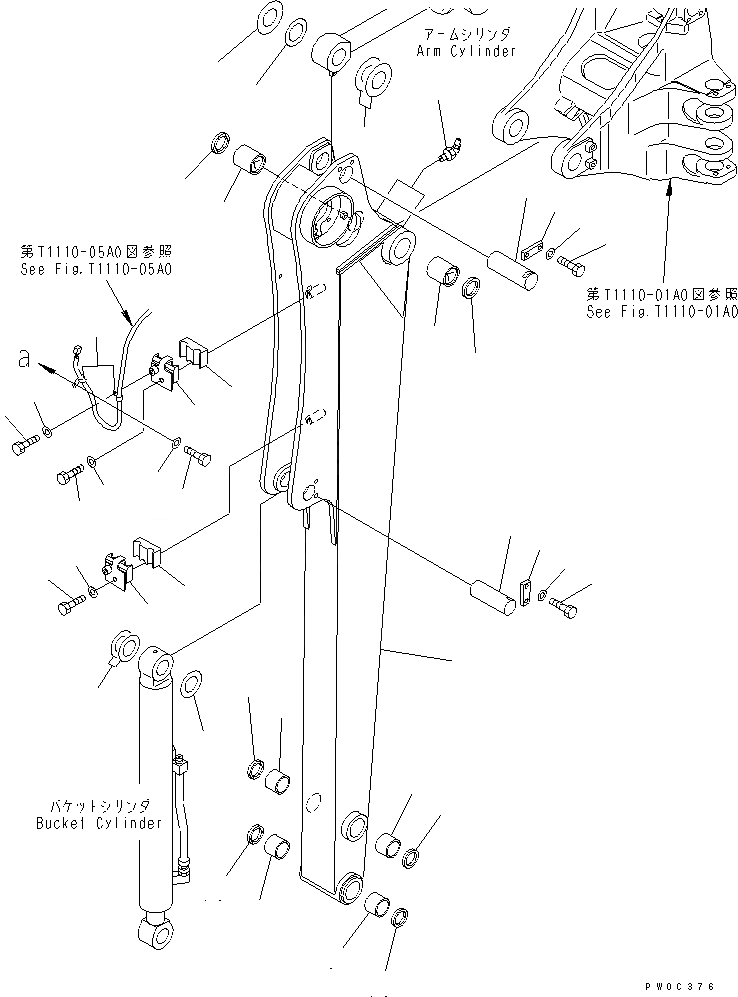 アームシリンダ
Arm Cylinder

第T1110-05A0図参照
See Fig.T1110-05A0

a

第T1110-01A0図参照
See Fig.T1110-01A0

バケットシリンダ
Bucket Cylinder

PW0C376