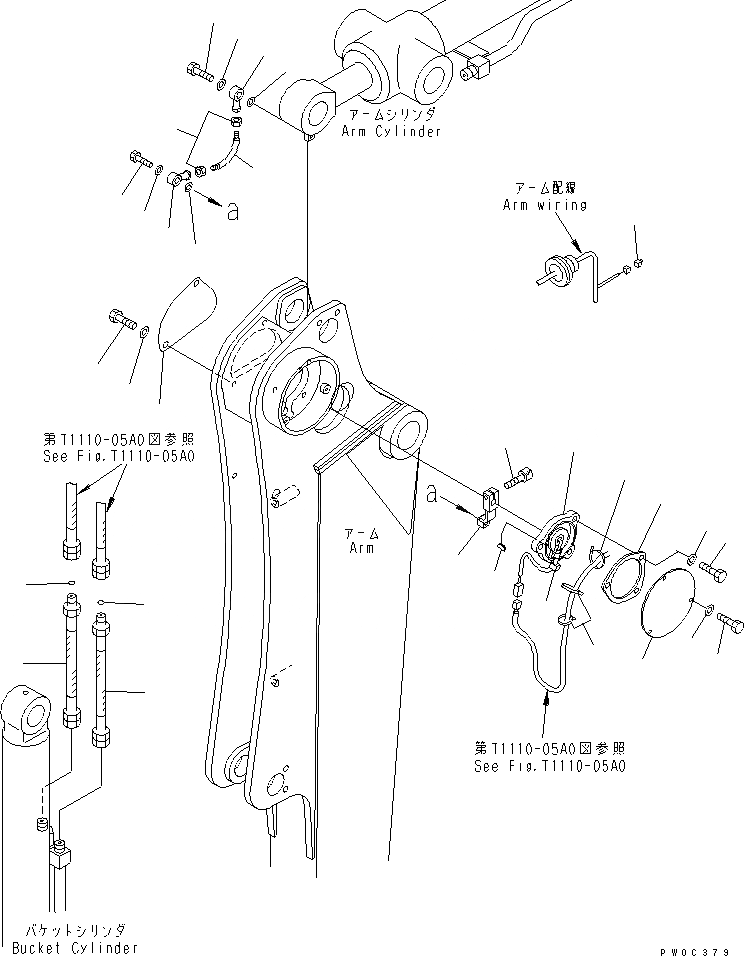 アームシリンダ
Arm Cylinder

a

アーム配線
Arm wiring

第T1110-05A0図参照
See Fig.T1110-05A0

アーム
Arm

a

第T1110-05A0図参照
See Fig.T1110-05A0

バケットシリンダ
Bucket Cylinder

PW0C379