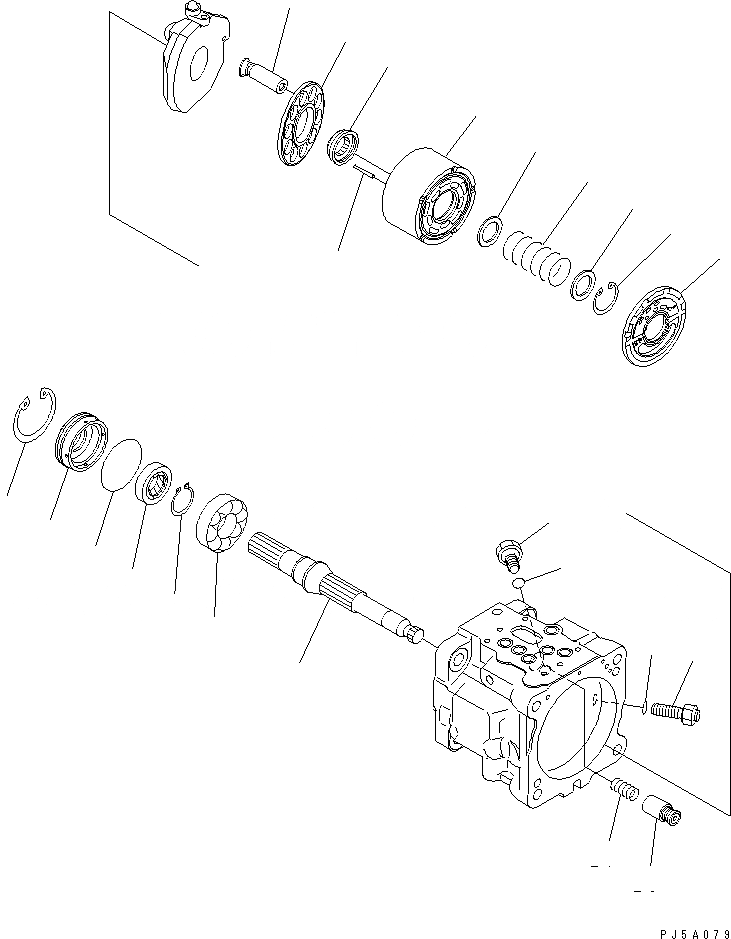 PJ5A079