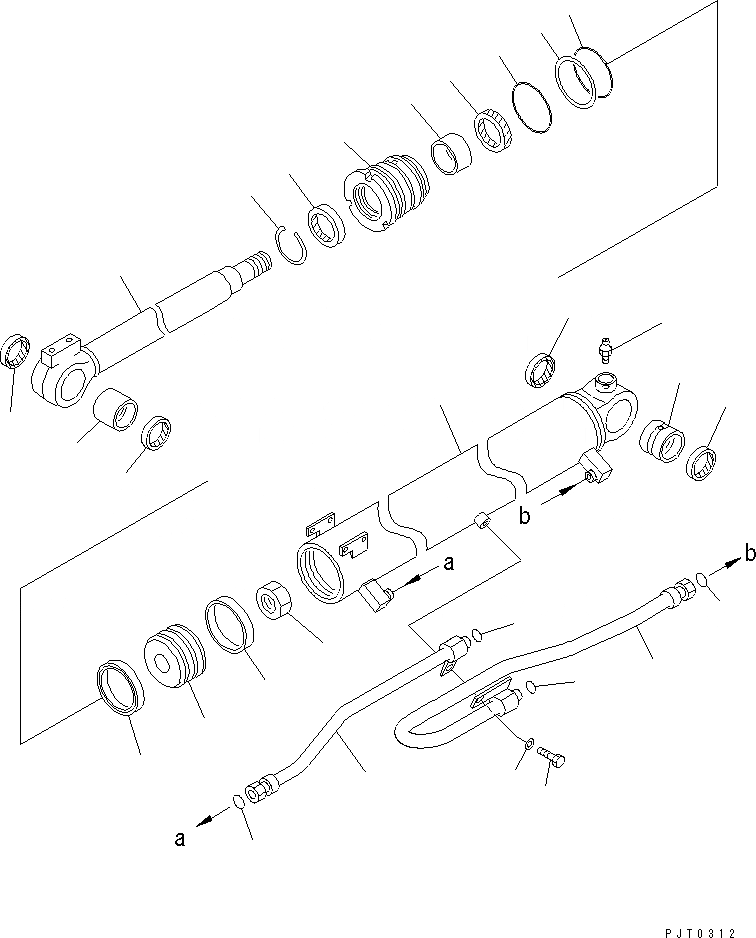 b
a
b
a
PJT0312