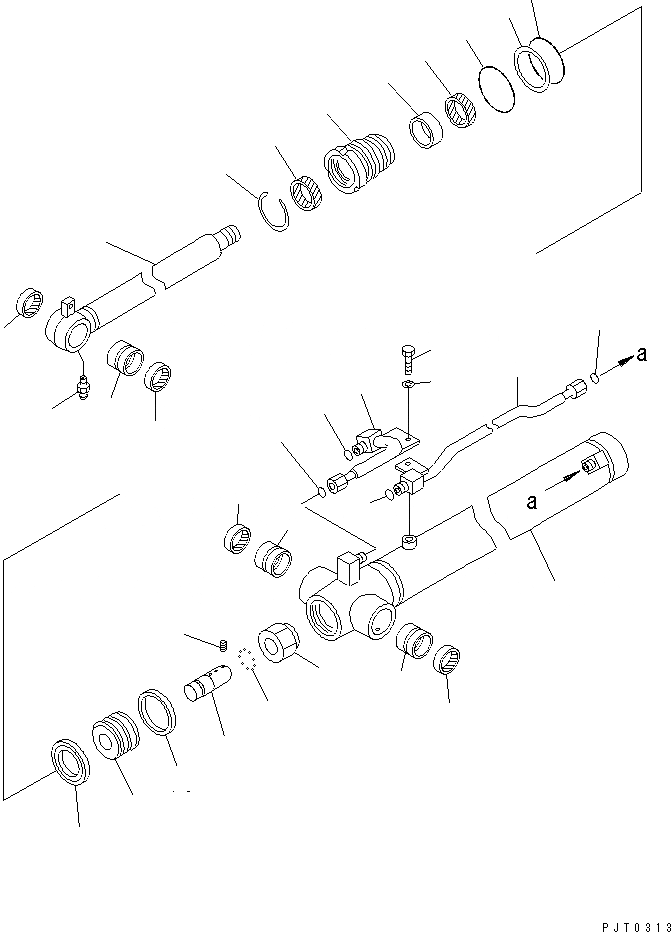 a

a

PJT0313