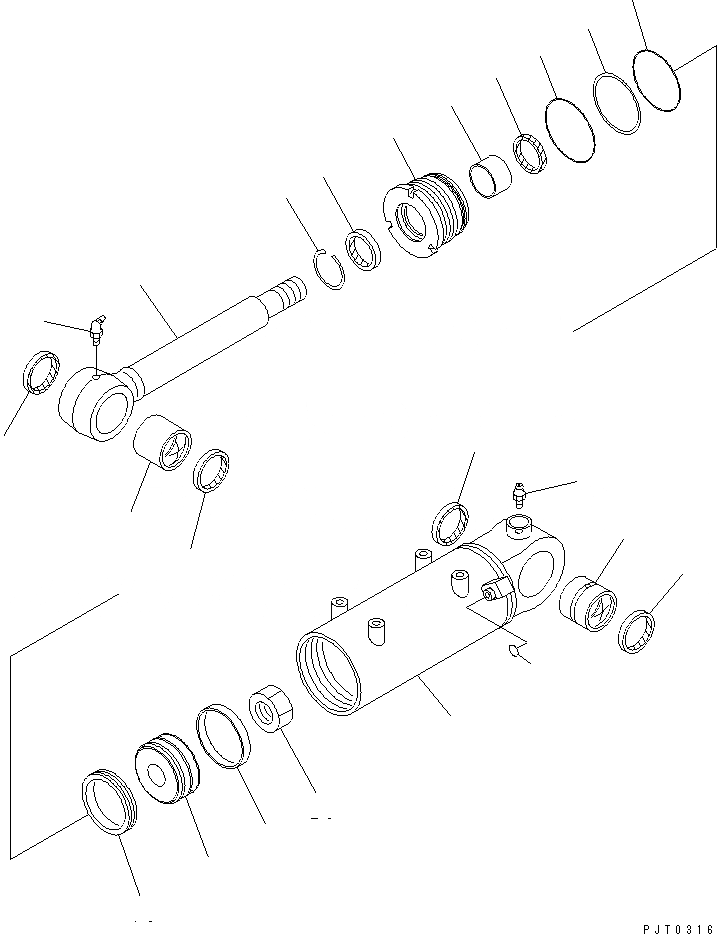 PJT0316