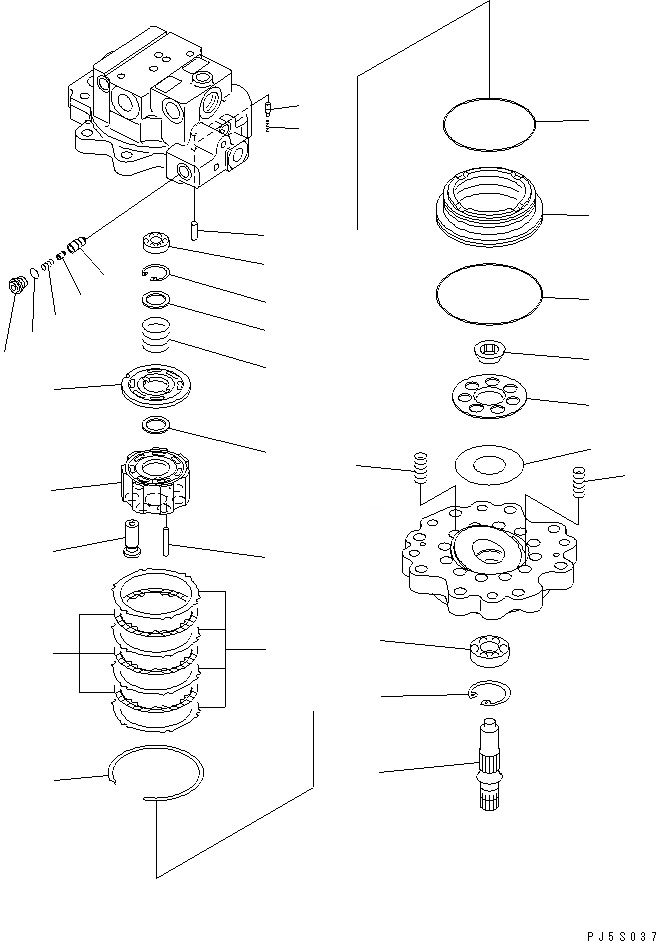 PJ5S037