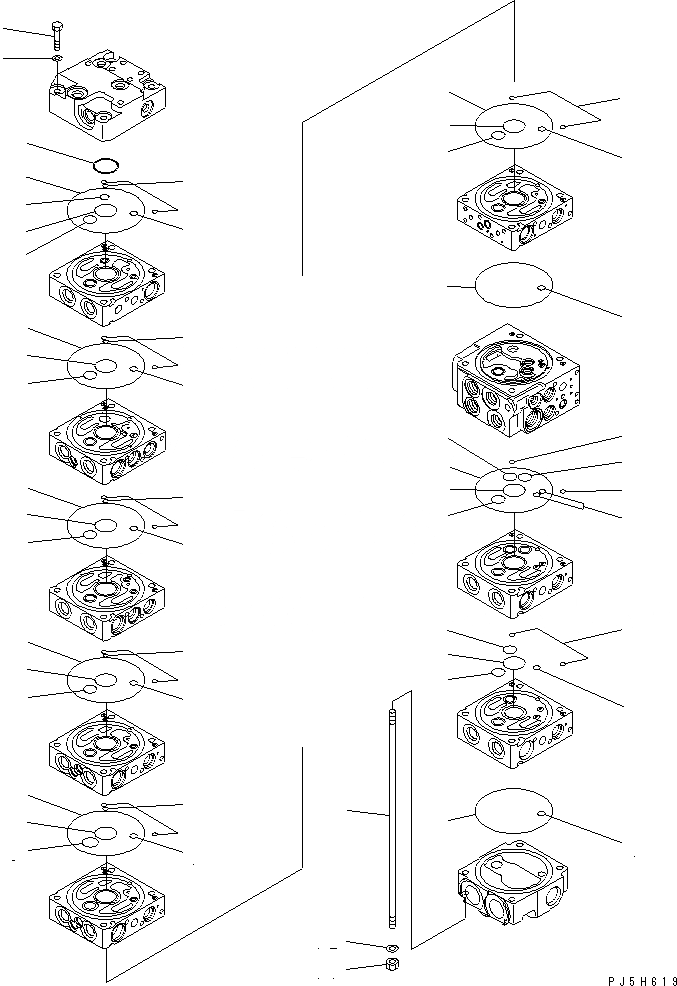 PJ5H619