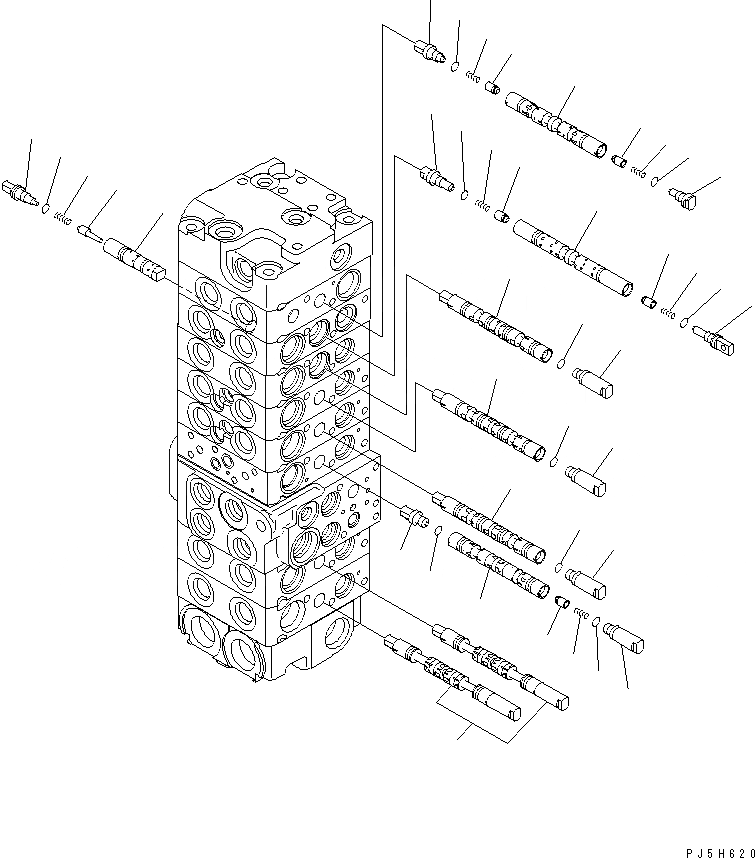 PJ5H620