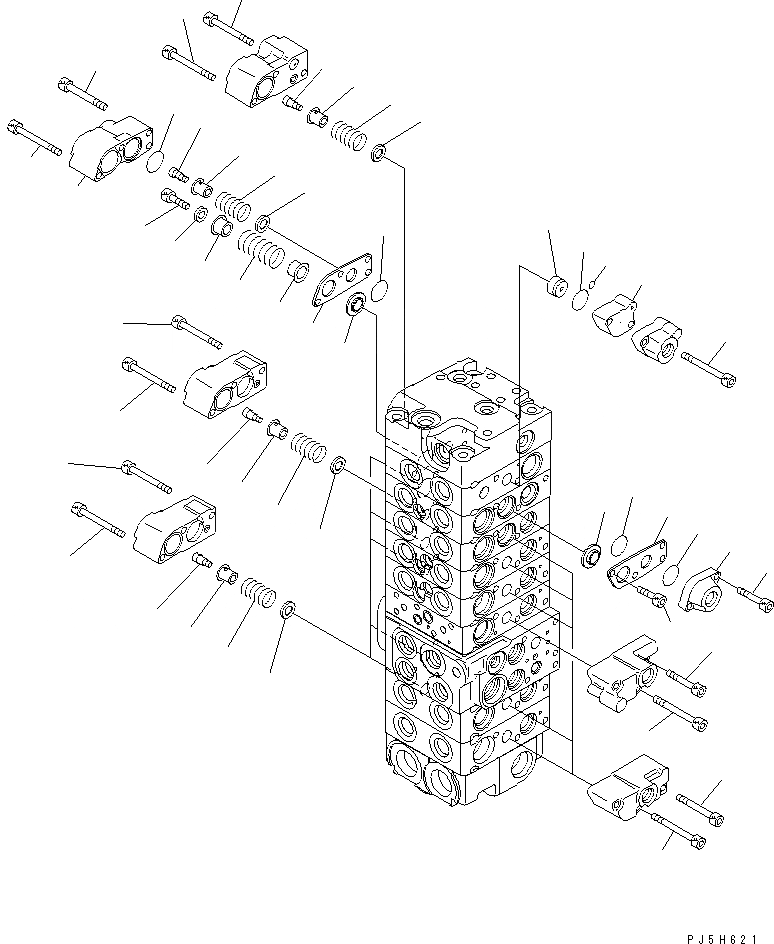 PJ5H621