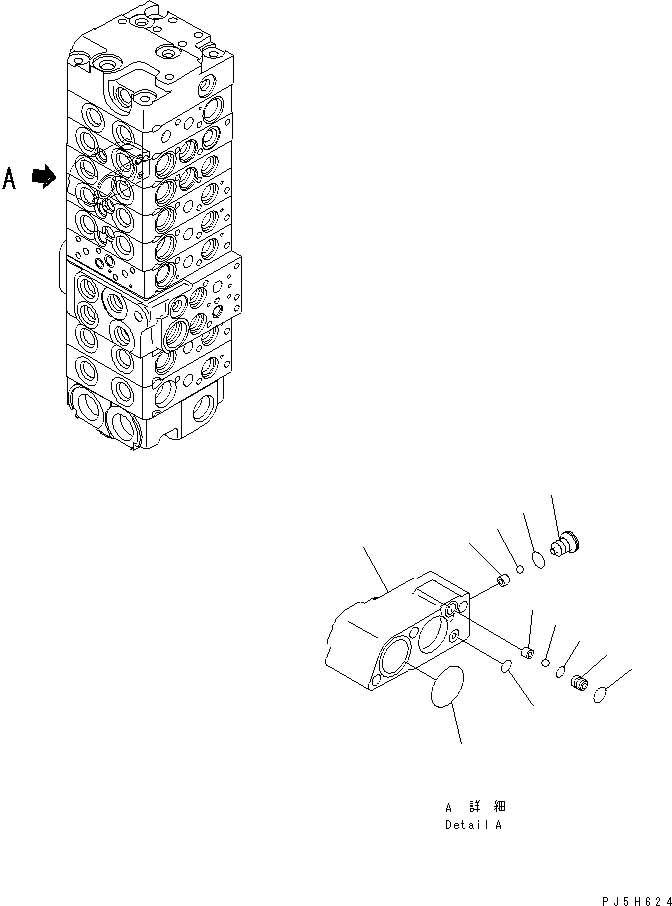 A

A 詳 細
Detail A

PJ5H624