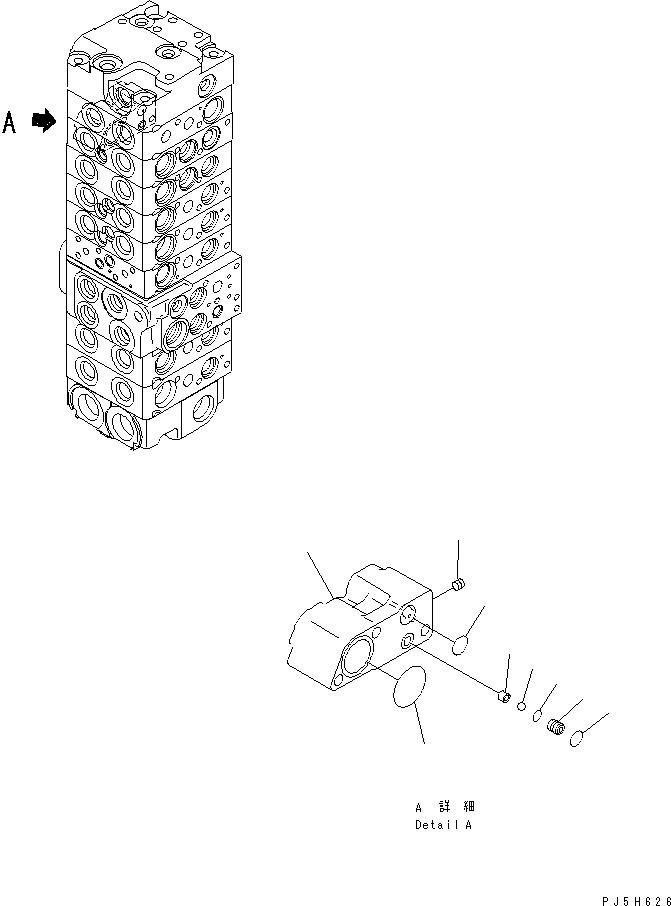 A

A 詳 細
Detail A

PJ5H626