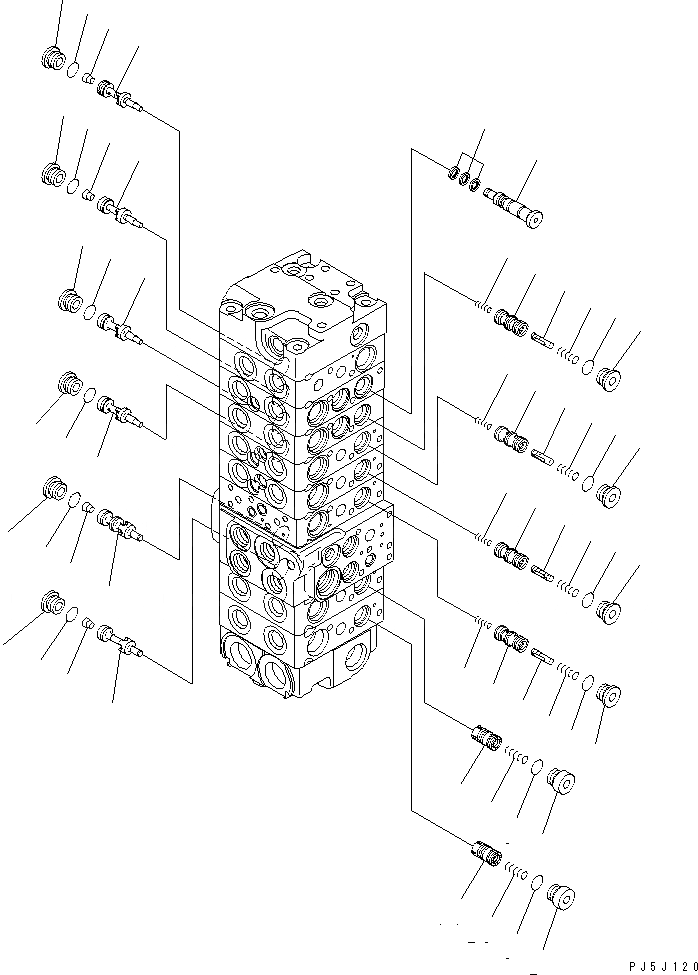 PJ5J120