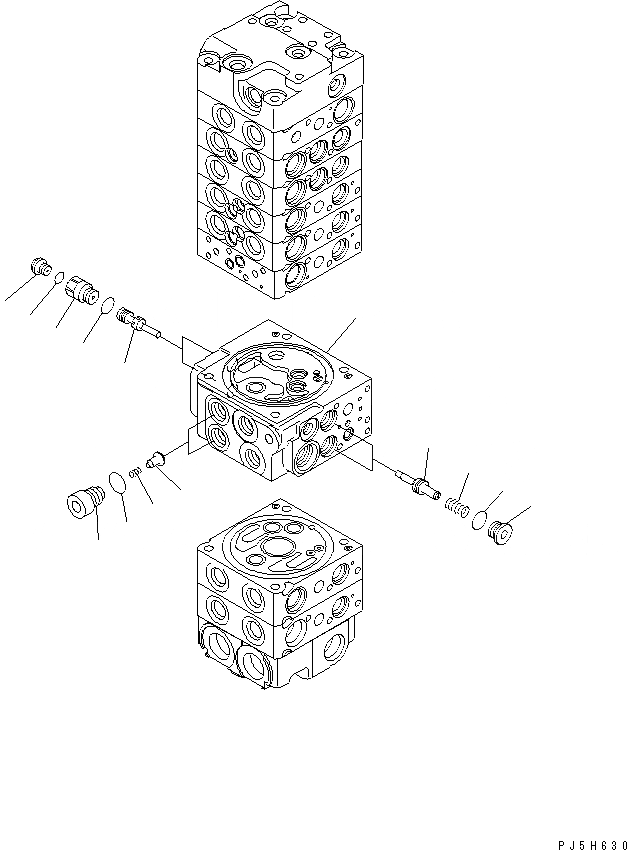 PJ5H630