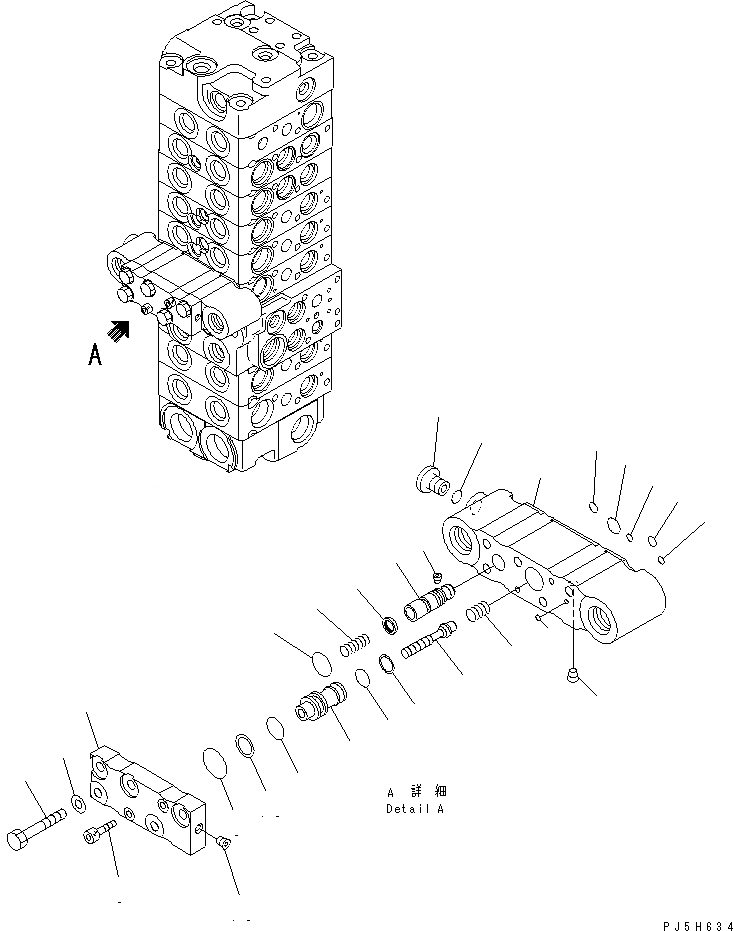 A

A 詳 細
Detail A

PJ5H634