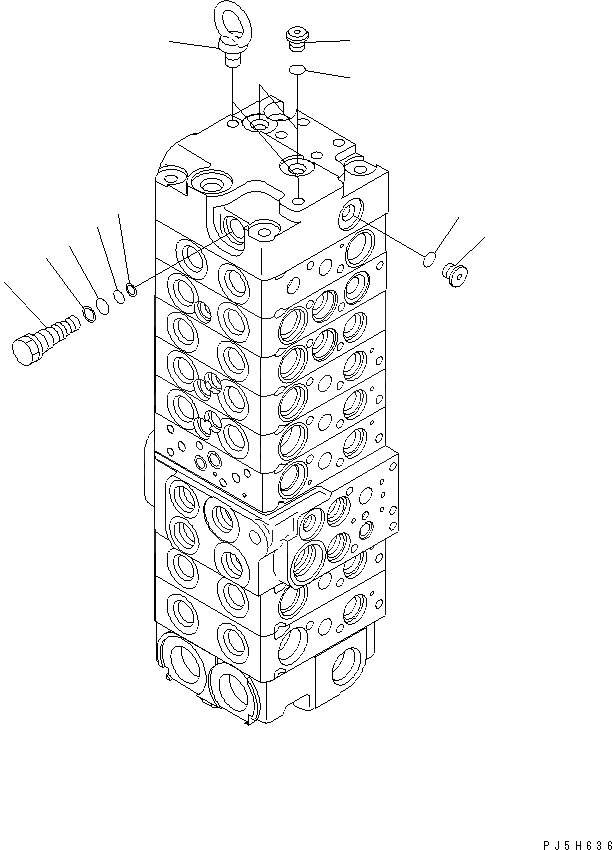 PJ5H636