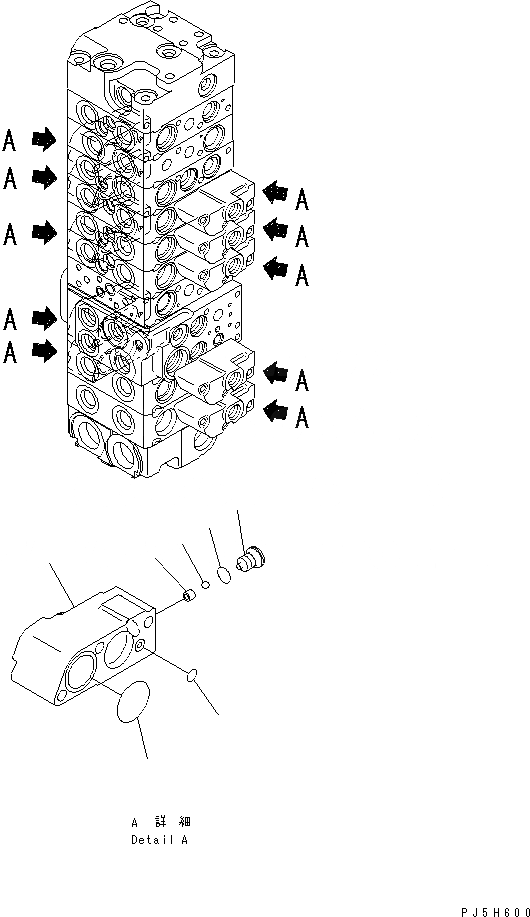 A
A
A
A
A
A
A
A
A
A

A 詳 細
Detail A

PJ5H600