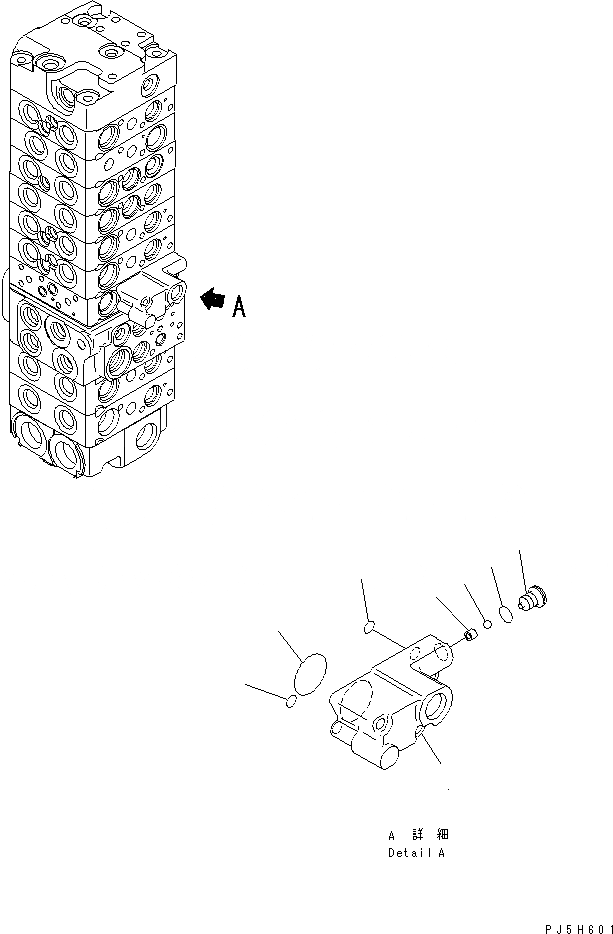 A

A 詳 細
Detail A

PJ5H601