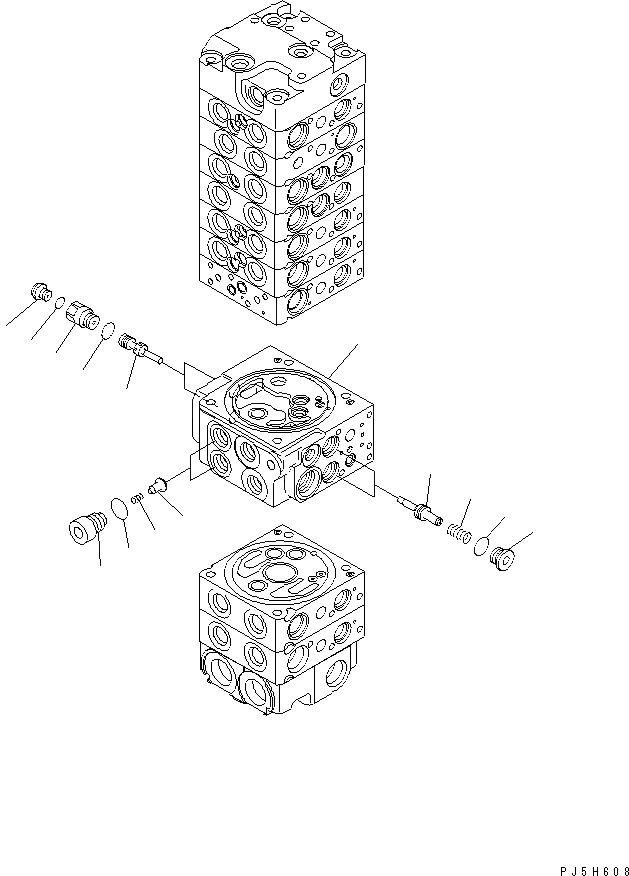 PJ5H608