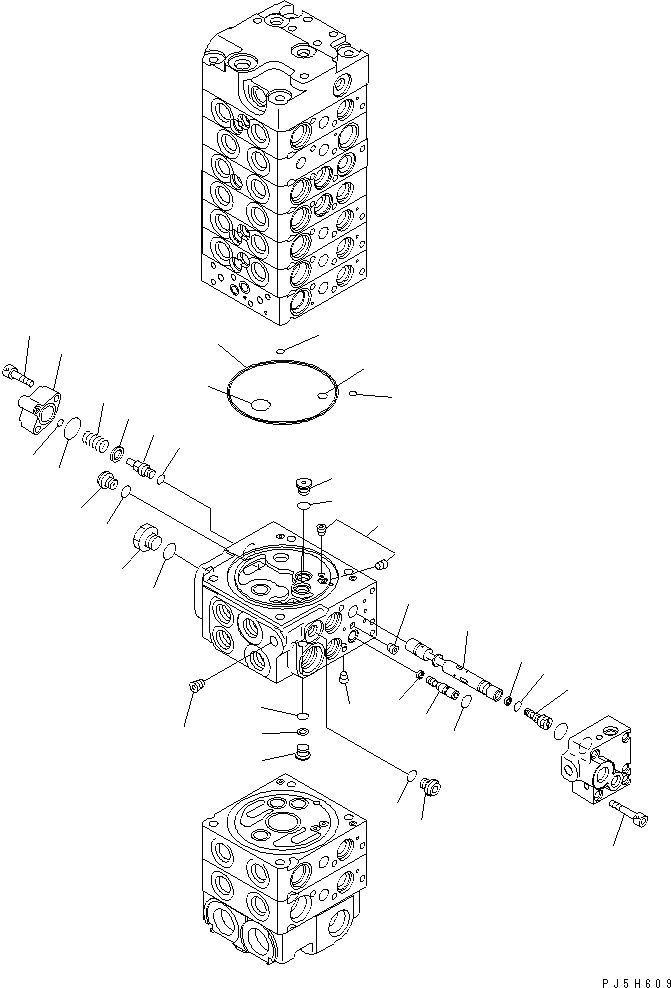 PJ5H609