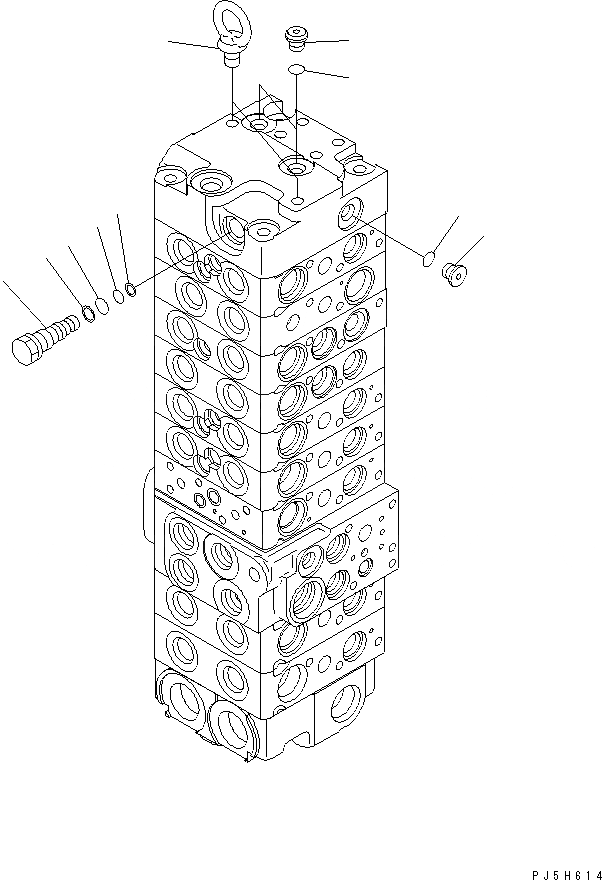 PJ5H614