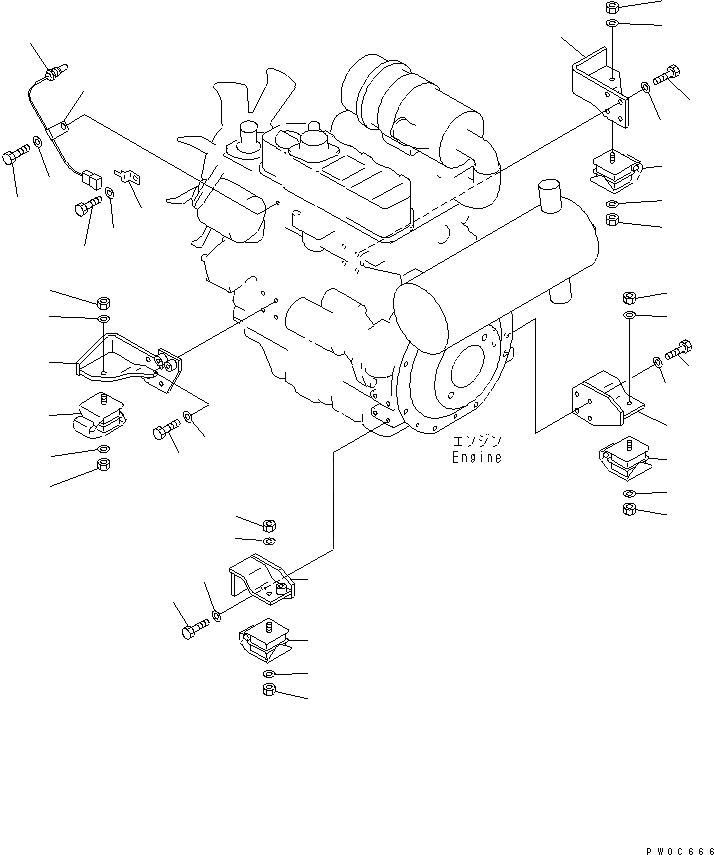 エンジン
Engine

PW0C666