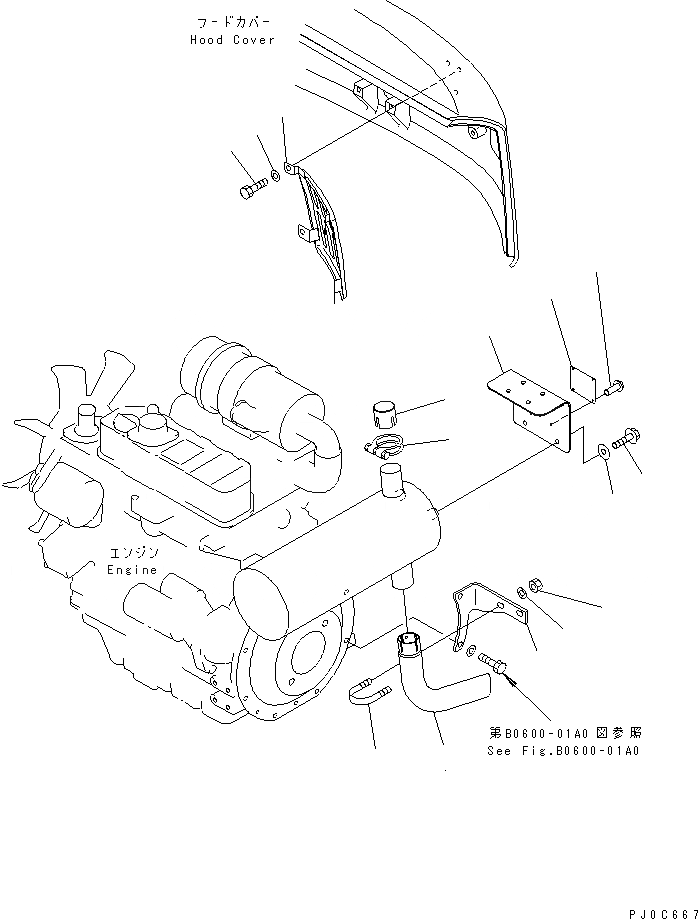 フードカバー
Hood Cover

エンジン
Engine

第B0600-01A0 図参照
See Fig.B0600-01A0

PJ0C667