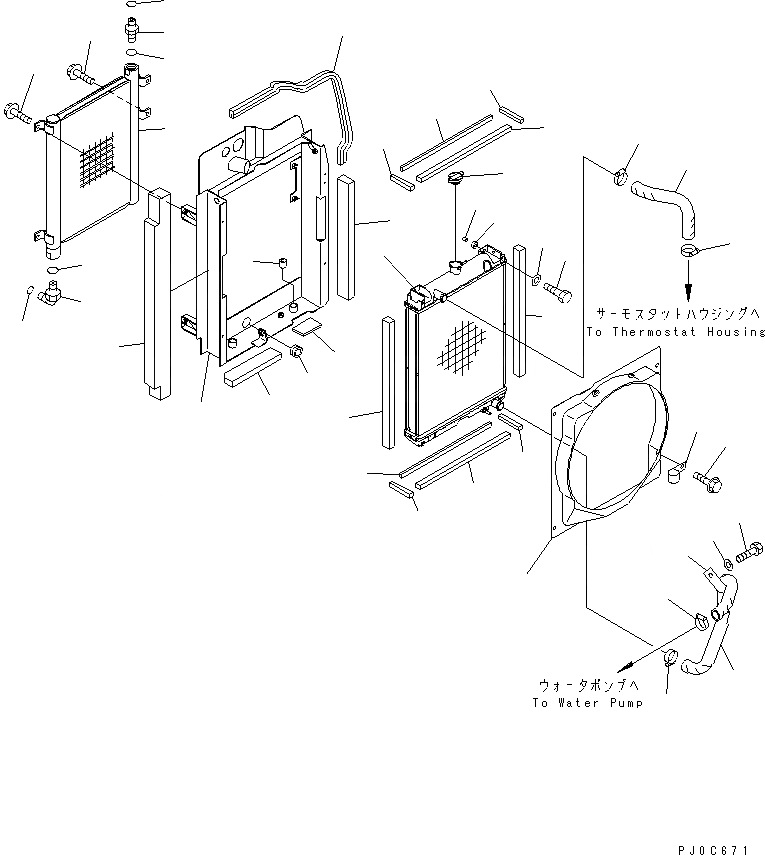 サーモスタットハウジングへ
To Thermostat Housing

ウォータポンプへ
To Water Pump

PJ0C671