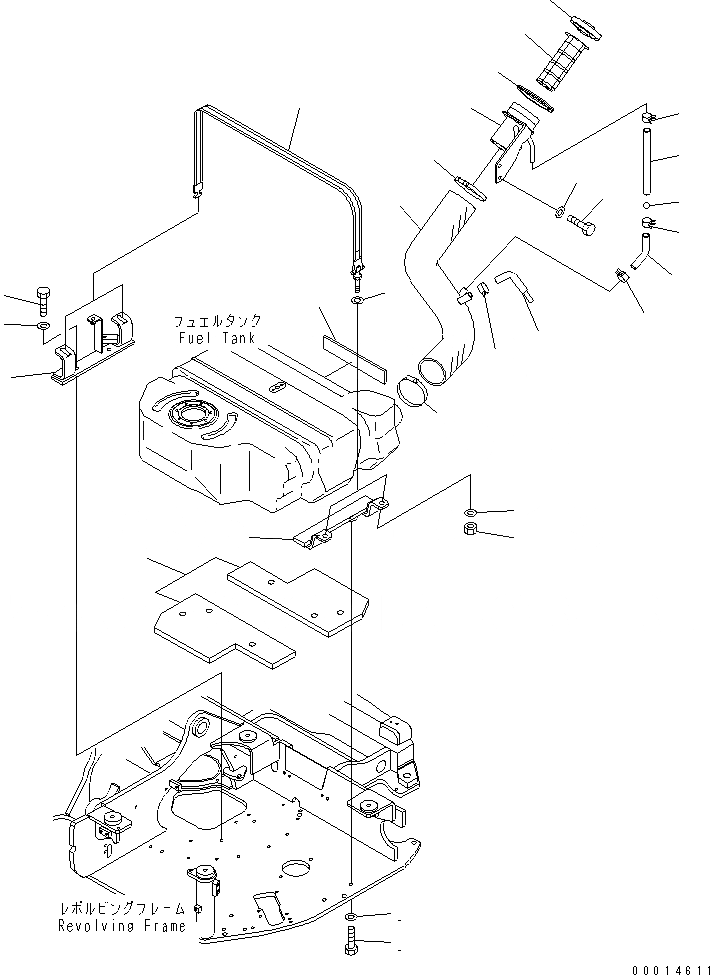 フュエルタンク
Fuel Tank

レボルビングフレーム
Revolving Frame

00014611