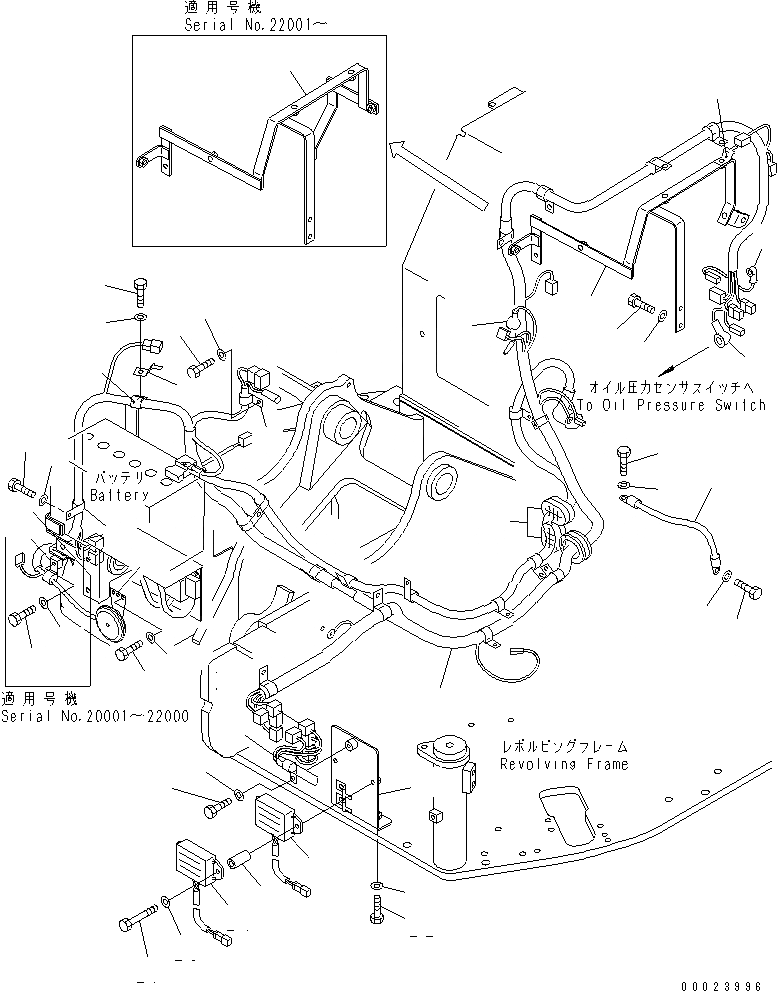 適用号機
Serial No.22001～

オイル圧力センサスイッチへ
To Oil Pressure Switch

バッテリ
Battery

適用号機
Serial No.20001～22000

レボルビングフレーム
Revolving Frame

00023996