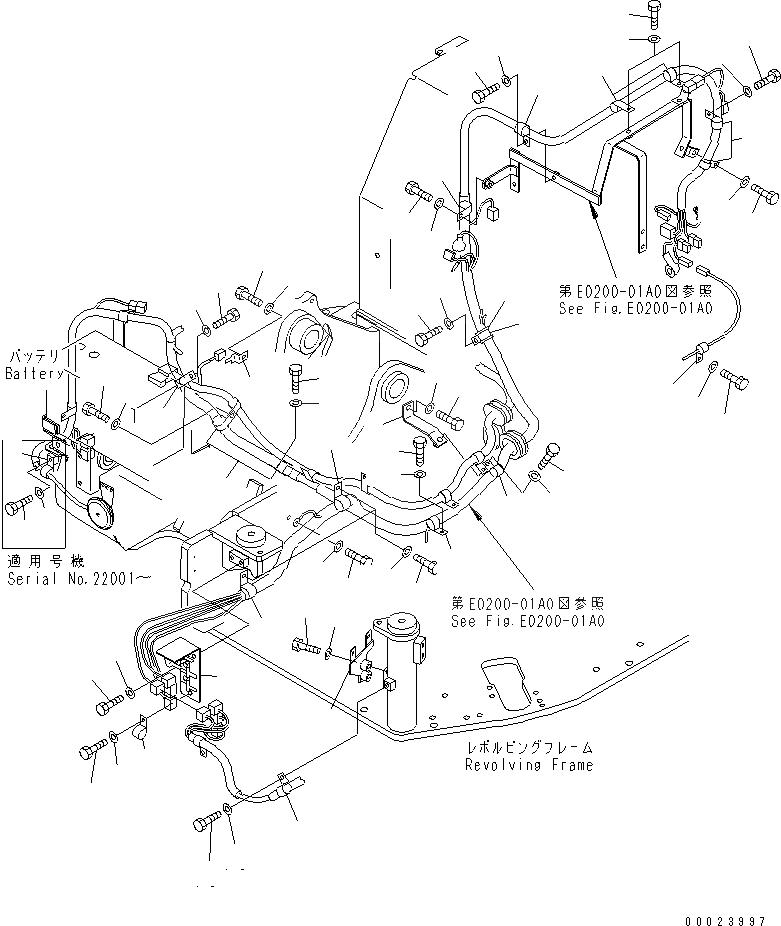 第E0200-01A0図参照
See Fig.E0200-01A0

バッテリ
Battery

適用号機
Serial No.22001～

第E0200-01A0図参照
See Fig.E0200-01A0

レボルビングフレーム
Revolving Frame

00023997