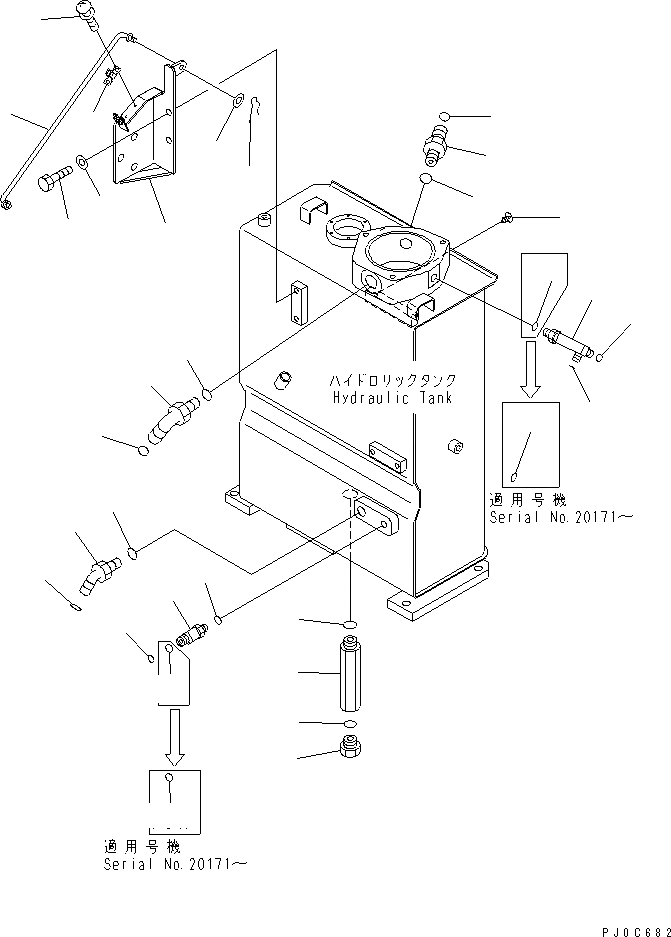 ハイドロリックタンク
Hydraulic Tank

適用号機
Serial No.20171～

適用号機
Serial No.20171～

PJ0C682