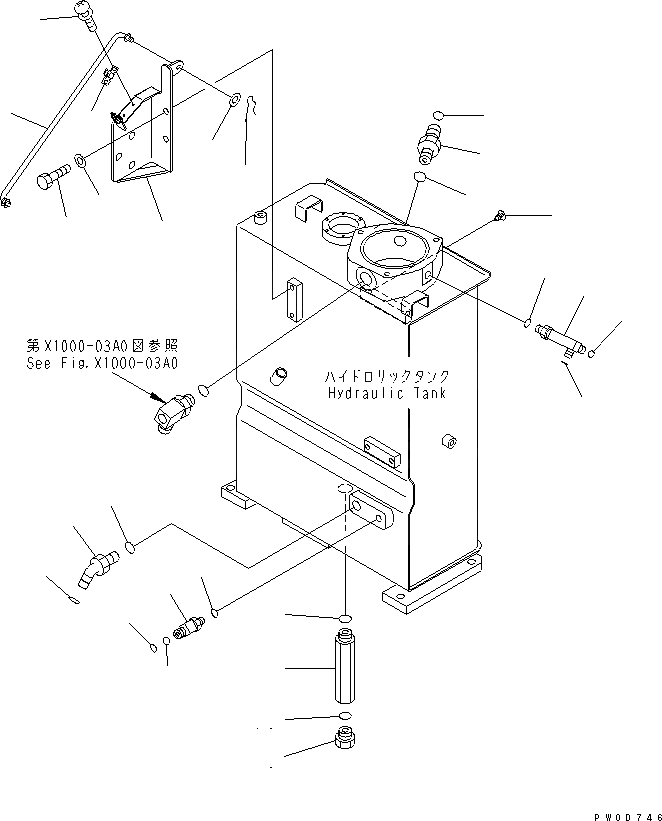 第X1000-03A0図参照
See Fig.X1000-03A0

ハイドロリックタンク
Hydraulic Tank

PW00746