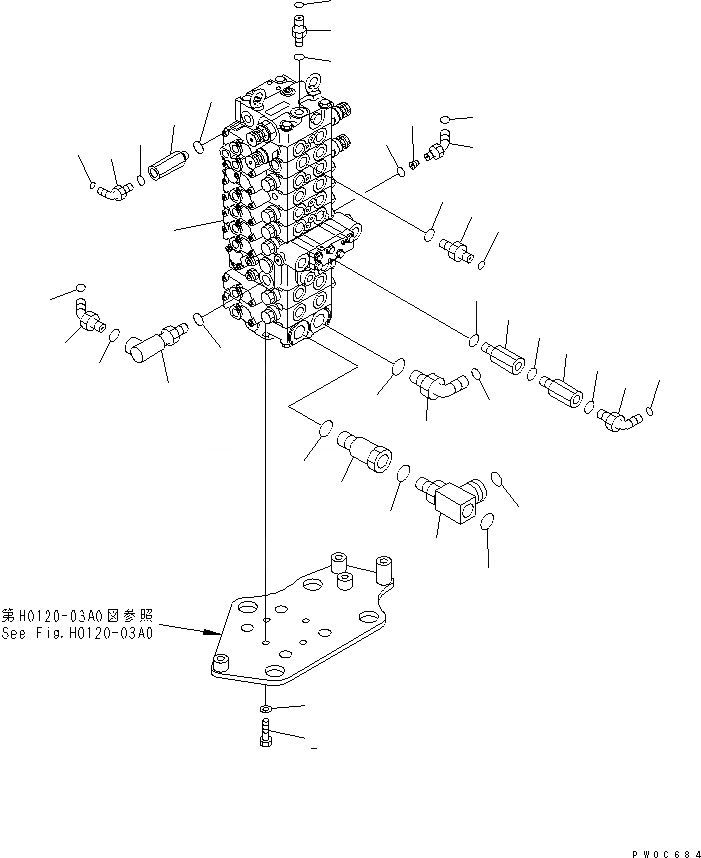 第H0120-03A0図参照
See Fig.H0120-03A0

PW0C684